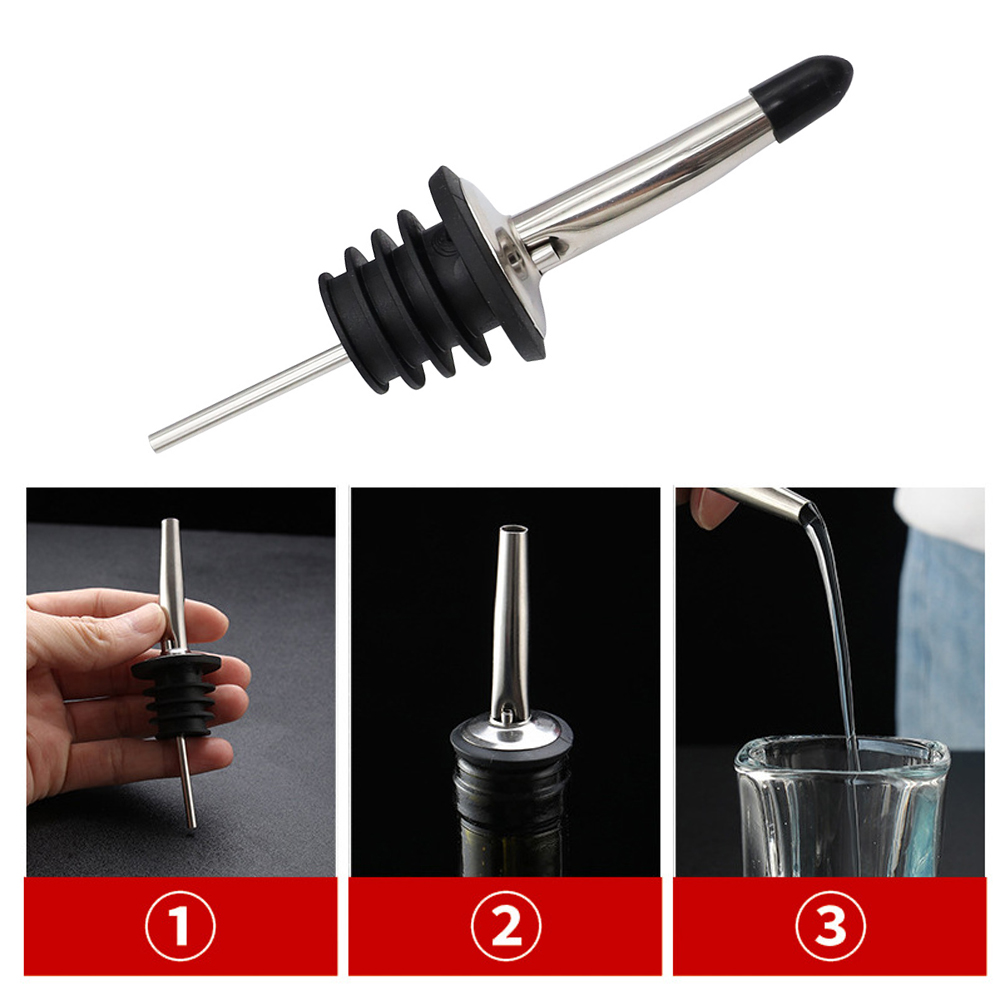 ①

②

③