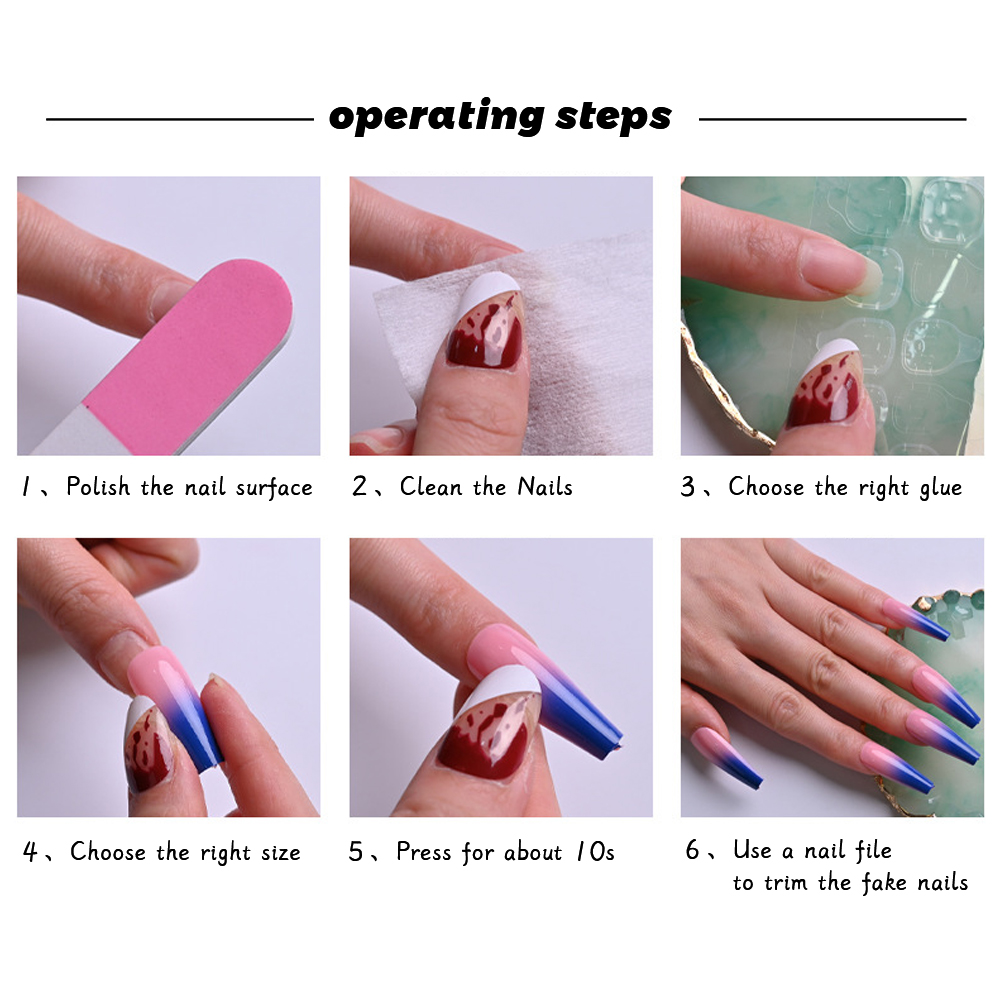 operating steps

1、Polish the nail surface

2、Clean the Nails

3、Choose the right glue

4、Choose the right size

5、Press for about 10s

6、Use a nail file to trim the fake nails