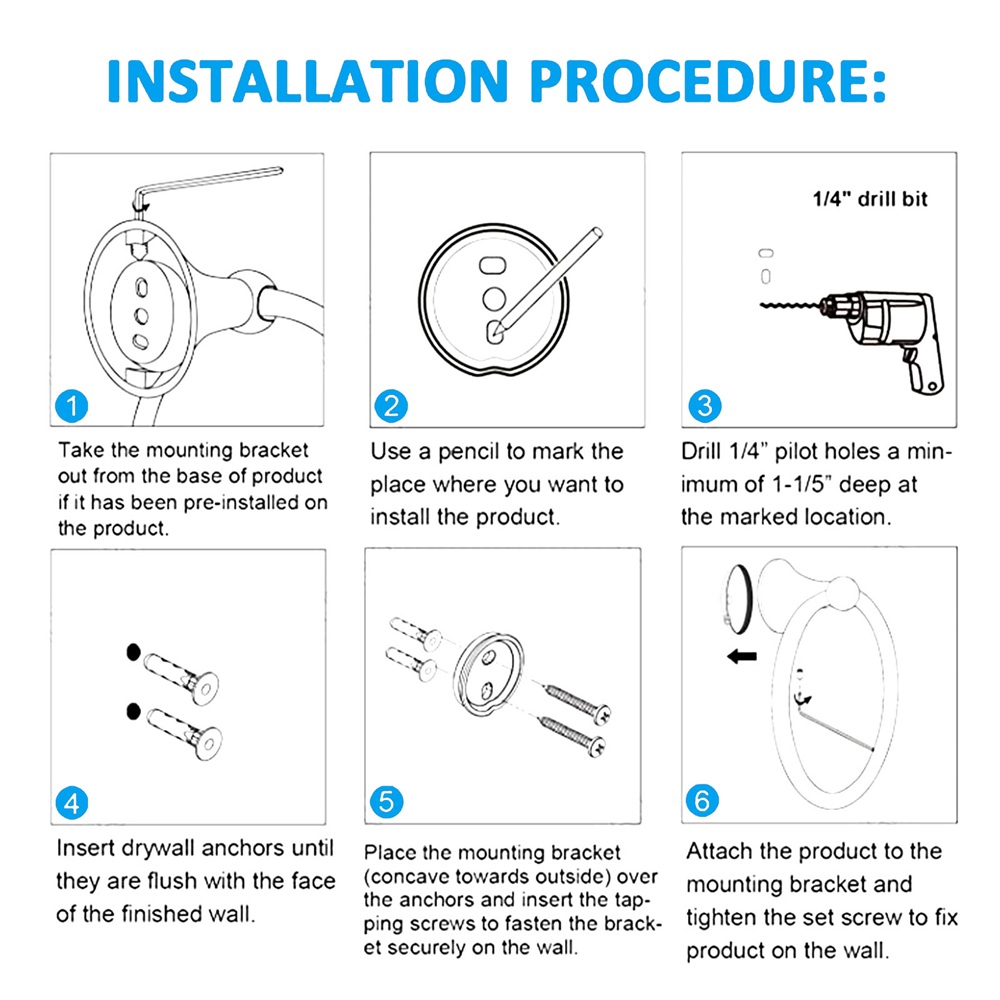 INSTALLATION PROCEDURE:

1

Take the mounting bracket out from the base of product if it has been pre-installed on the product.

2

Use a pencil to mark the place where you want to install the product.

1/4" drill bit

3

Drill 1/4" pilot holes a minimum of 1-1/5" deep at the marked location.

4

Insert drywall anchors until they are flush with the face of the finished wall.

5

Place the mounting bracket (concave towards outside) over the anchors and insert the tapping screws to fasten the bracket securely on the wall.

6

Attach the product to the mounting bracket and tighten the set screw to fix product on the wall.